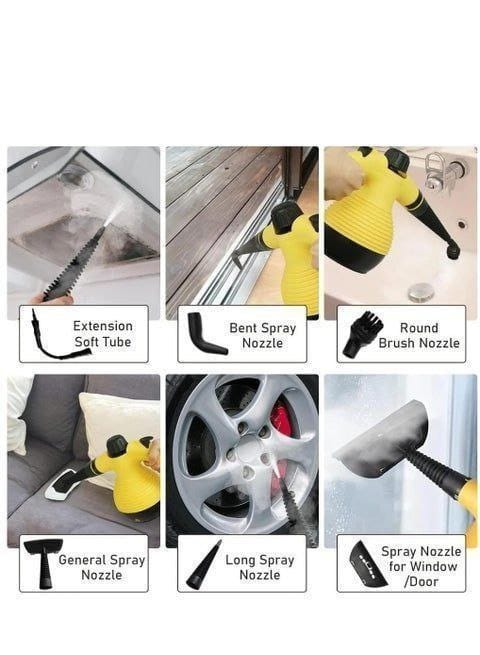 Extension Soft Tube

Bent Spray Nozzle

Round Brush Nozzle

General Spray Nozzle

Long Spray Nozzle

Spray Nozzle for Window /Door